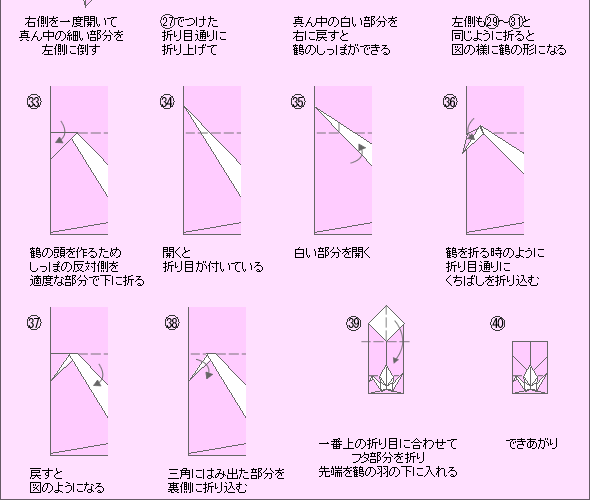 右側を一度開いて
真ん中の細い部分を
左側に倒す

㉗でつけた
折り目通りに
折り上げて

真ん中の白い部分を
右に戻すと
鶴のしっぽができる

左側も㉙~㉛と
同じように折ると
図の様に鶴の形になる

㉝

鶴の頭を作るため
しっぽの反対側を
適度な部分で下に折る

㉞

開くと
折り目が付いている

㉟

白い部分を開く

㊱

鶴を折る時のように
折り目通りに
くちばしを折り込む

㊲

戻すと
図のようになる

㊳

三角にはみ出た部分を
裏側に折り込む

㊴

一番上の折り目に合わせて
フタ部分を折り
先端を鶴の羽の下に入れる

㊵

できあがり